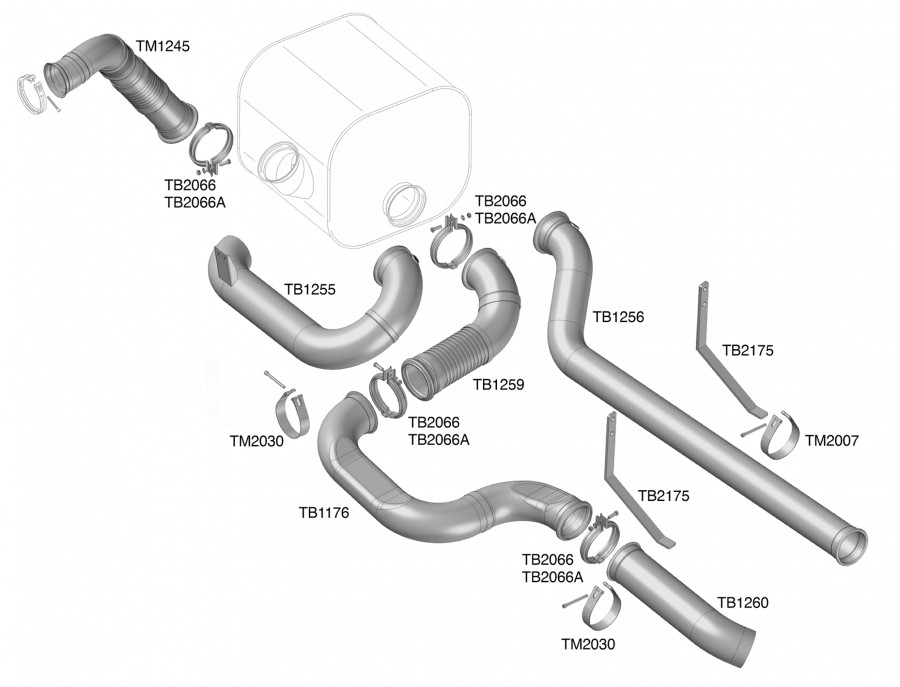 TM1245

TB2066
TB2066A

TB2066
TB2066A

TB1255

TB1256

TB2175

TB1259

TM2030

TB2066
TB2066A

TM2007

TB1176

TB2175

TB2066
TB2066A

TB1260

TM2030